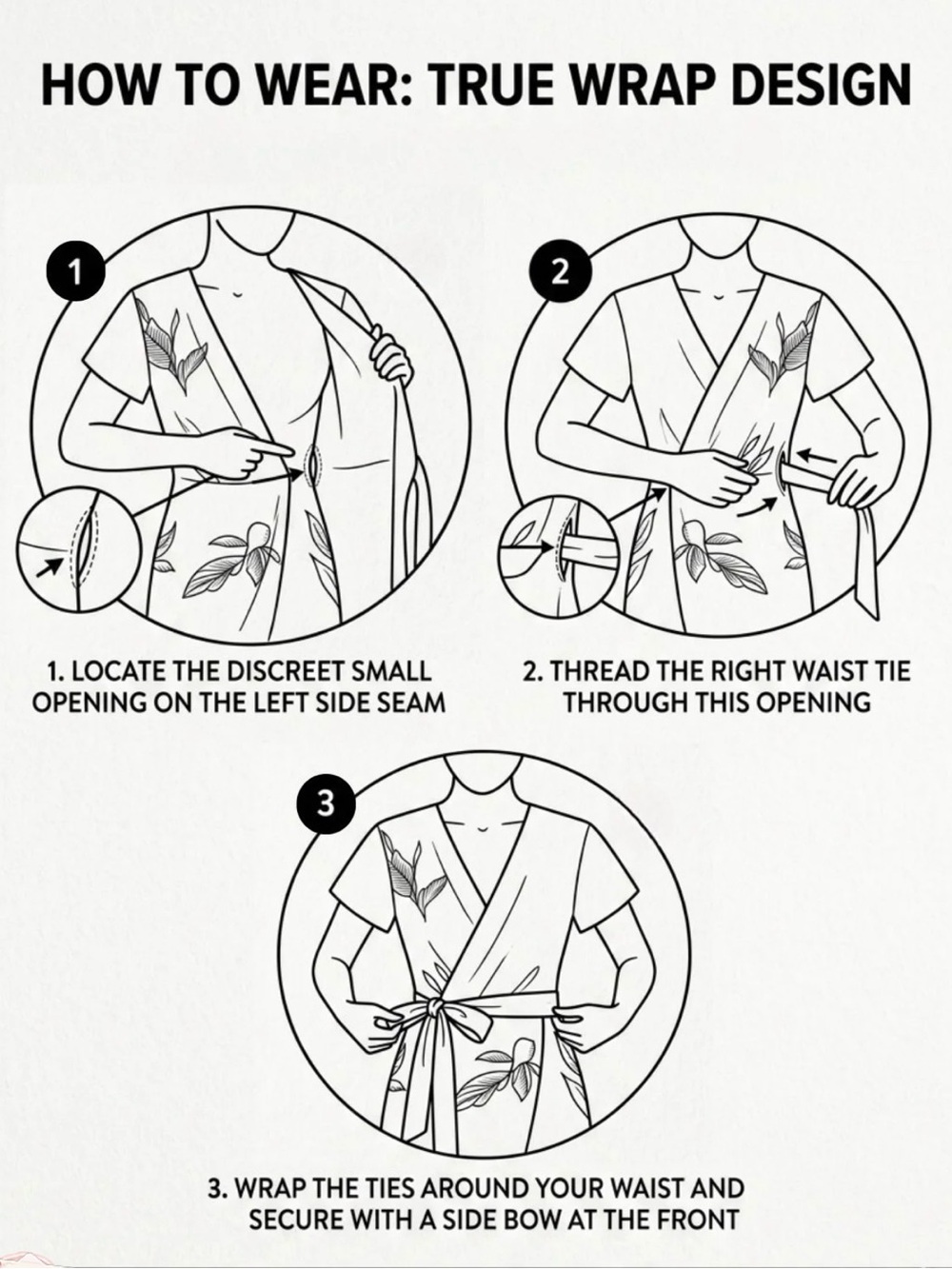 HOW TO WEAR: TRUE WRAP DESIGN

1

2

1. LOCATE THE DISCREET SMALL OPENING ON THE LEFT SIDE SEAM

2. THREAD THE RIGHT WAIST TIE THROUGH THIS OPENING

3

3. WRAP THE TIES AROUND YOUR WAIST AND SECURE WITH A SIDE BOW AT THE FRONT